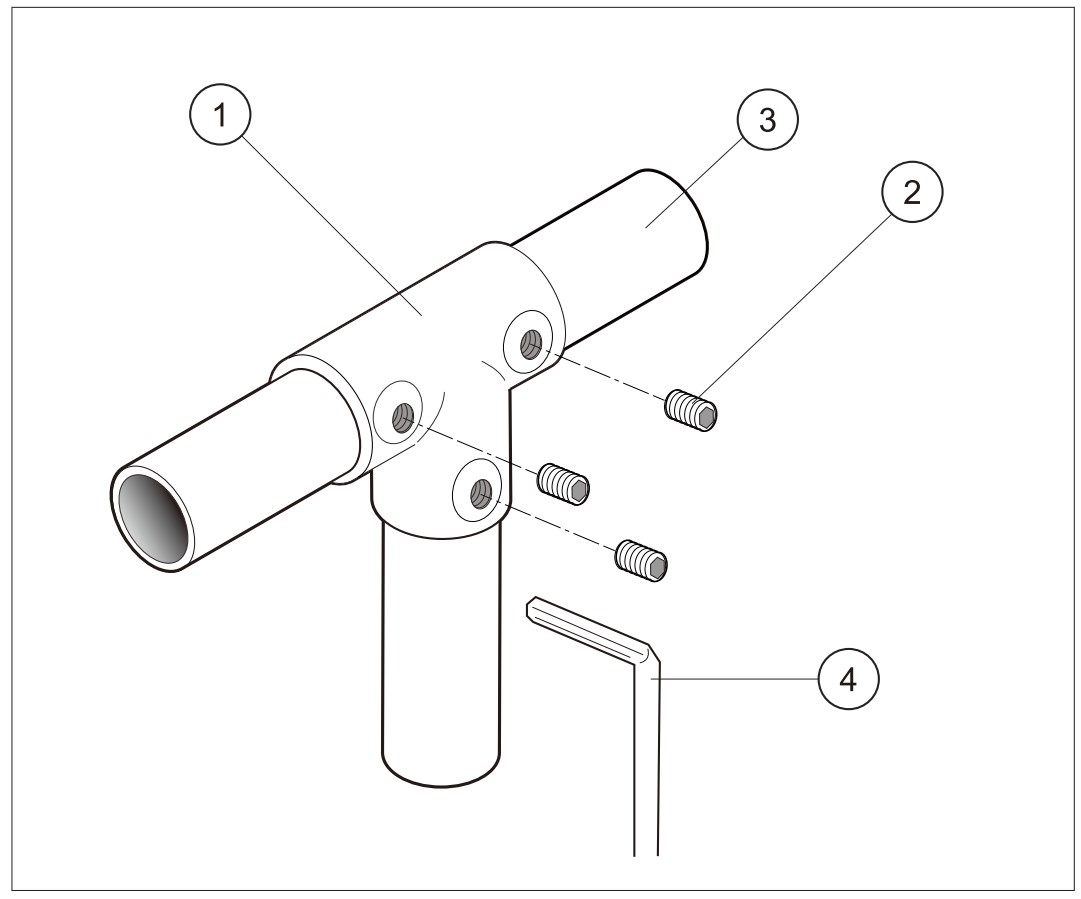 1
3
2
4